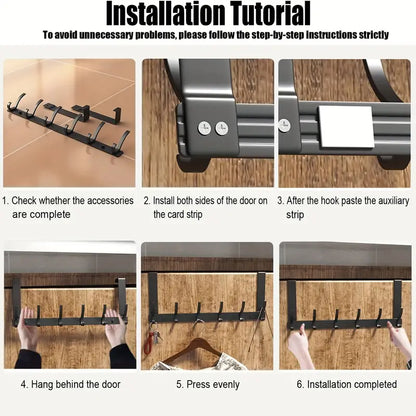 Installation Tutorial

To avoid unnecessary problems, please follow the step-by-step instructions strictly

1. Check whether the accessories are complete

2. Install both sides of the door on the card strip

3. After the hook paste the auxiliary strip

4. Hang behind the door

5. Press evenly

6. Installation completed